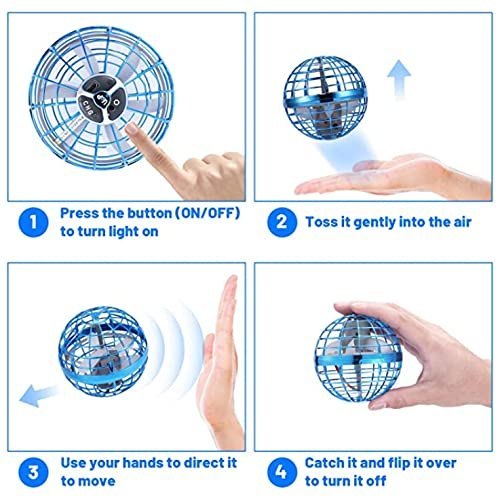 CHG

1 Press the button (ON/OFF) to turn light on

2 Toss it gently into the air

3 Use your hands to direct it to move

4 Catch it and flip it over to turn it off